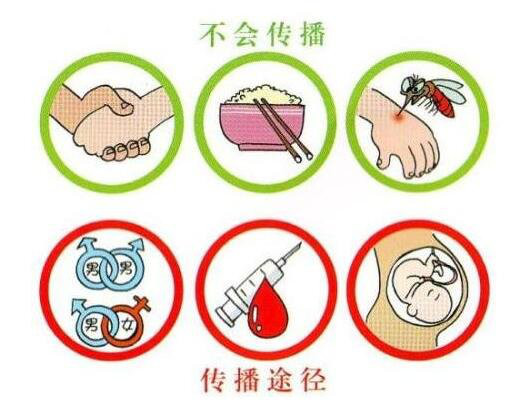 不会传播

男 男

男 女

传播途径