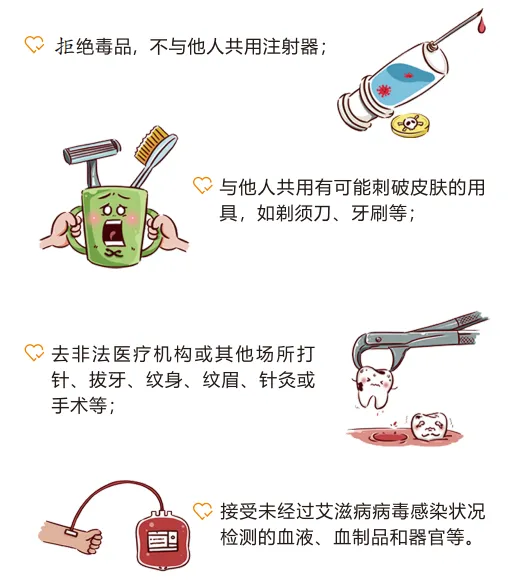 拒绝毒品，不与他人共用注射器；

与他人共用有可能刺破皮肤的用具，如剃须刀、牙刷等；

去非法医疗机构或其他场所打针、拔牙、纹身、纹眉、针灸或手术等；

接受未经过艾滋病病毒感染状况检测的血液、血制品和器官等。